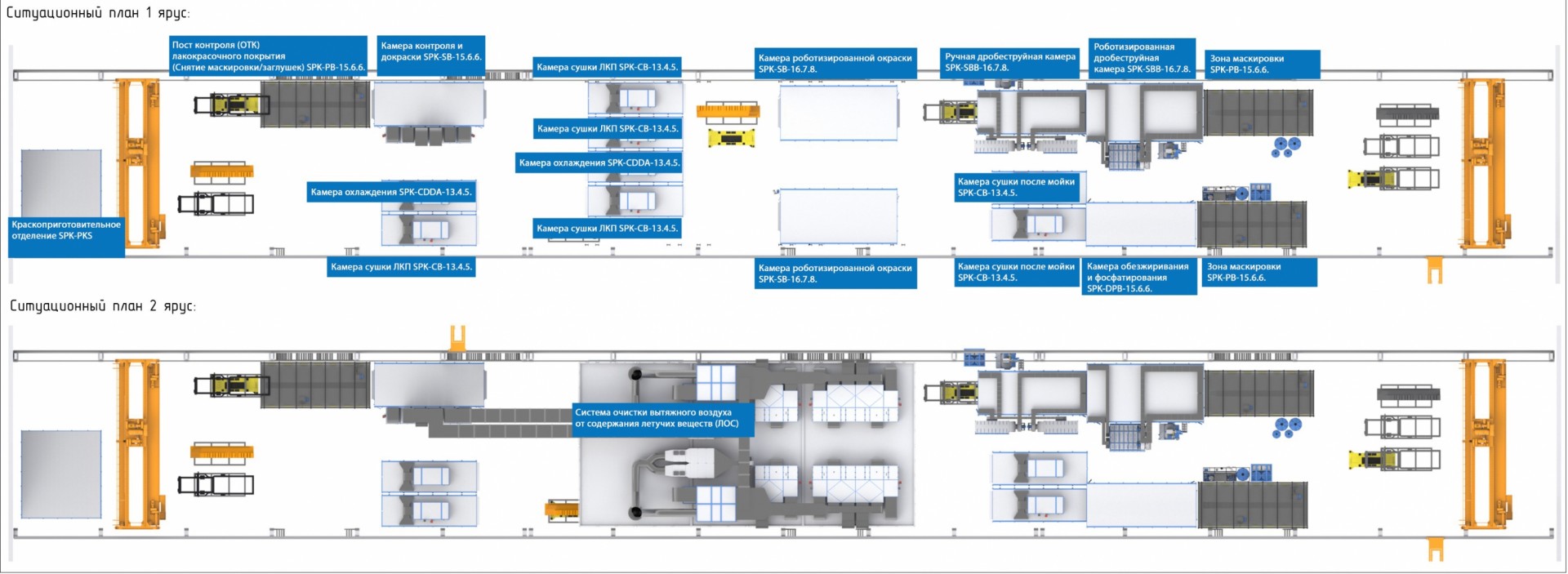 Ситуационный план 1 ярус:

Пост контроля (ОТК) лакокрасочного покрытия (Снятие маскировки/заглушек) SPK-PB-15.6.6.

Камера контроля и докраски SPK-SB-15.6.6.

Камера сушки ЛКП SPK-CB-13.4.5.

Камера роботизированной окраски SPK-SB-16.7.8.

Ручная дробеструйная камера SPK-SBB-16.7.8.

Роботизированная дробеструйная камера SPK-SBB-16.7.8.

Зона маскировки SPK-PB-15.6.6.

Камера сушки ЛКП SPK-CB-13.4.5.

Камера охлаждения SPK-CDDA-13.4.5.

Камера охлаждения SPK-CDDA-13.4.5.

Камера сушки после мойки SPK-CB-13.4.5.

Краскоприготовительное отделение SPK-PKS

Камера сушки ЛКП SPK-CB-13.4.5.

Камера сушки ЛКП SPK-CB-13.4.5.

Камера роботизированной окраски SPK-SB-16.7.8.

Камера сушки после мойки SPK-CB-13.4.5.

Камера обезжиривания и фосфатирования SPK-DPB-15.6.6.

Зона маскировки SPK-PB-15.6.6.

Ситуационный план 2 ярус:

Система очистки вытяжного воздуха от содержания летучих веществ (ЛОС)